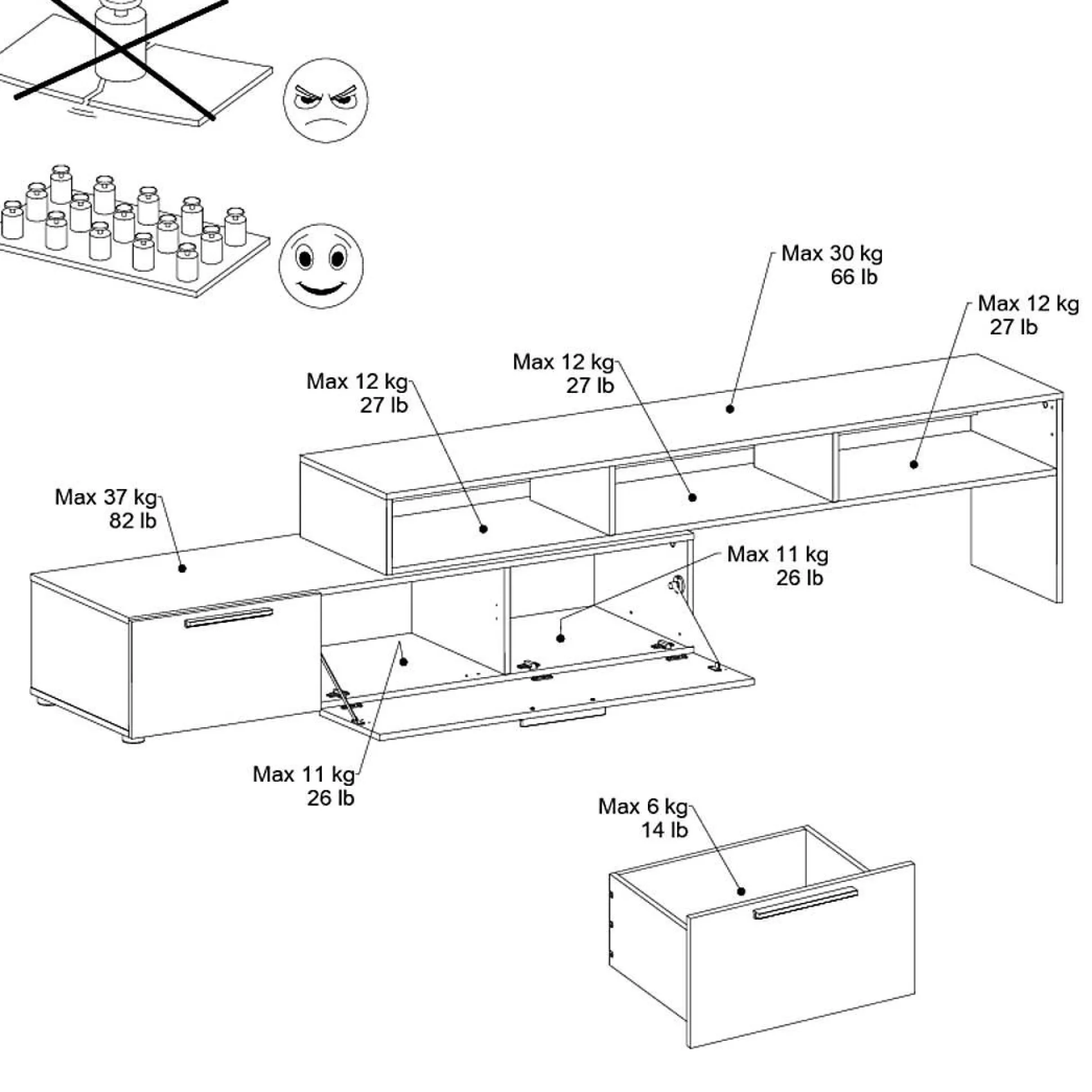 Max 30 kg
66 lb

Max 12 kg
27 lb

Max 12 kg
27 lb

Max 12 kg
27 lb

Max 37 kg
82 lb

Max 11 kg
26 lb

Max 11 kg
26 lb

Max 6 kg
14 lb