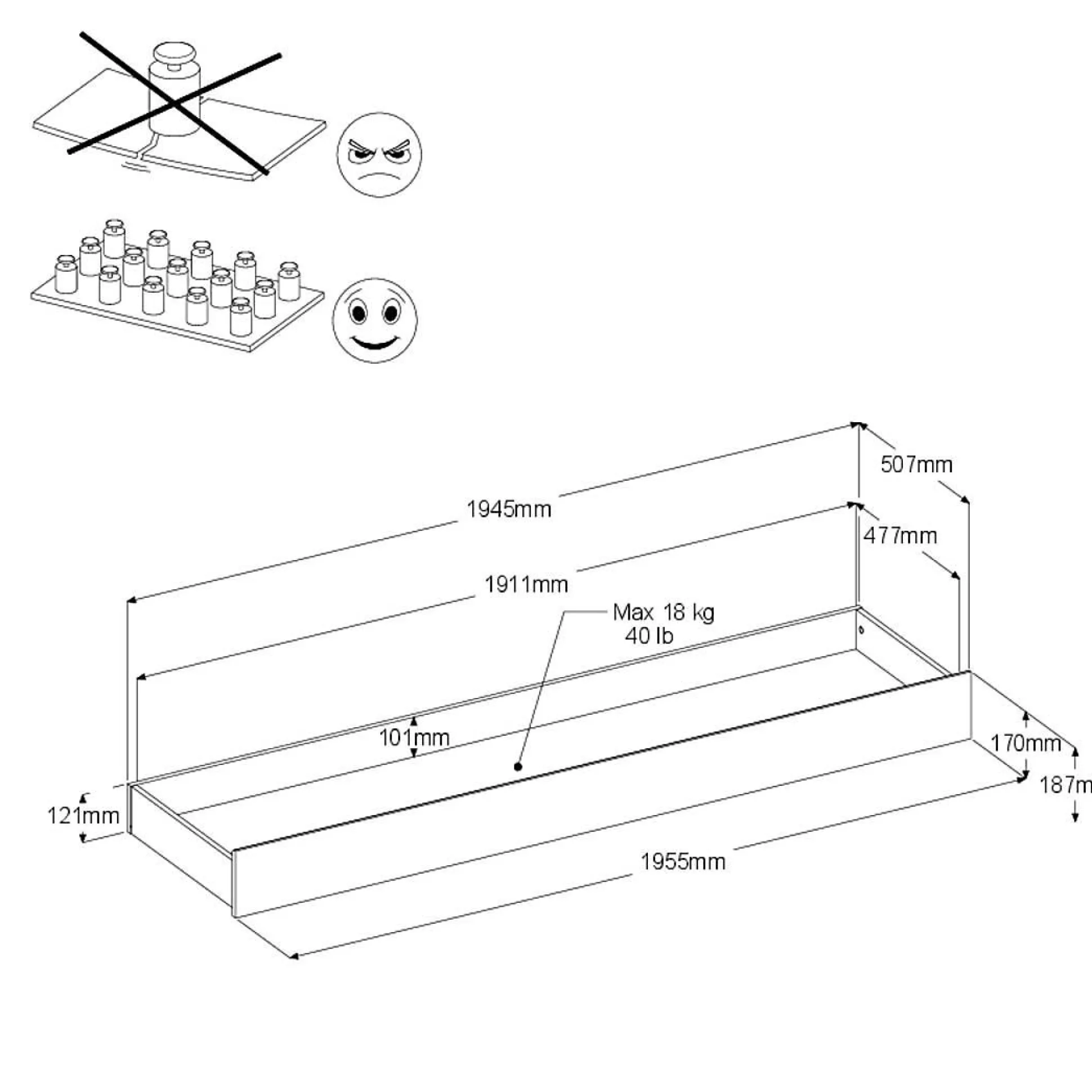 507mm

1945mm

477mm

1911mm

Max 18 kg
40 lb

101mm

170mm

187m

121mm

1955mm