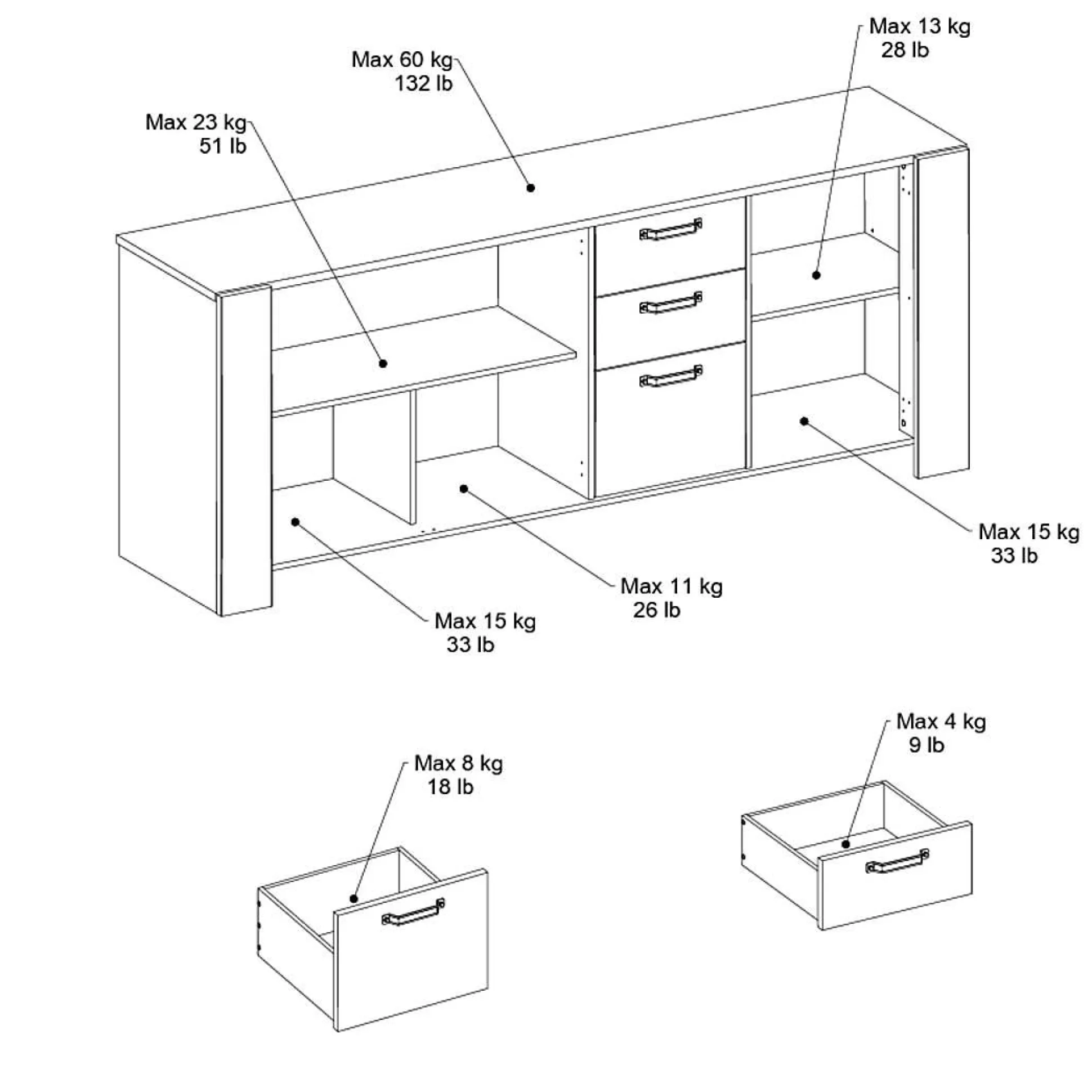 Max 13 kg
28 lb

Max 60 kg
132 lb

Max 23 kg
51 lb

Max 15 kg
33 lb

Max 11 kg
26 lb

Max 15 kg
33 lb

Max 4 kg
9 lb

Max 8 kg
18 lb