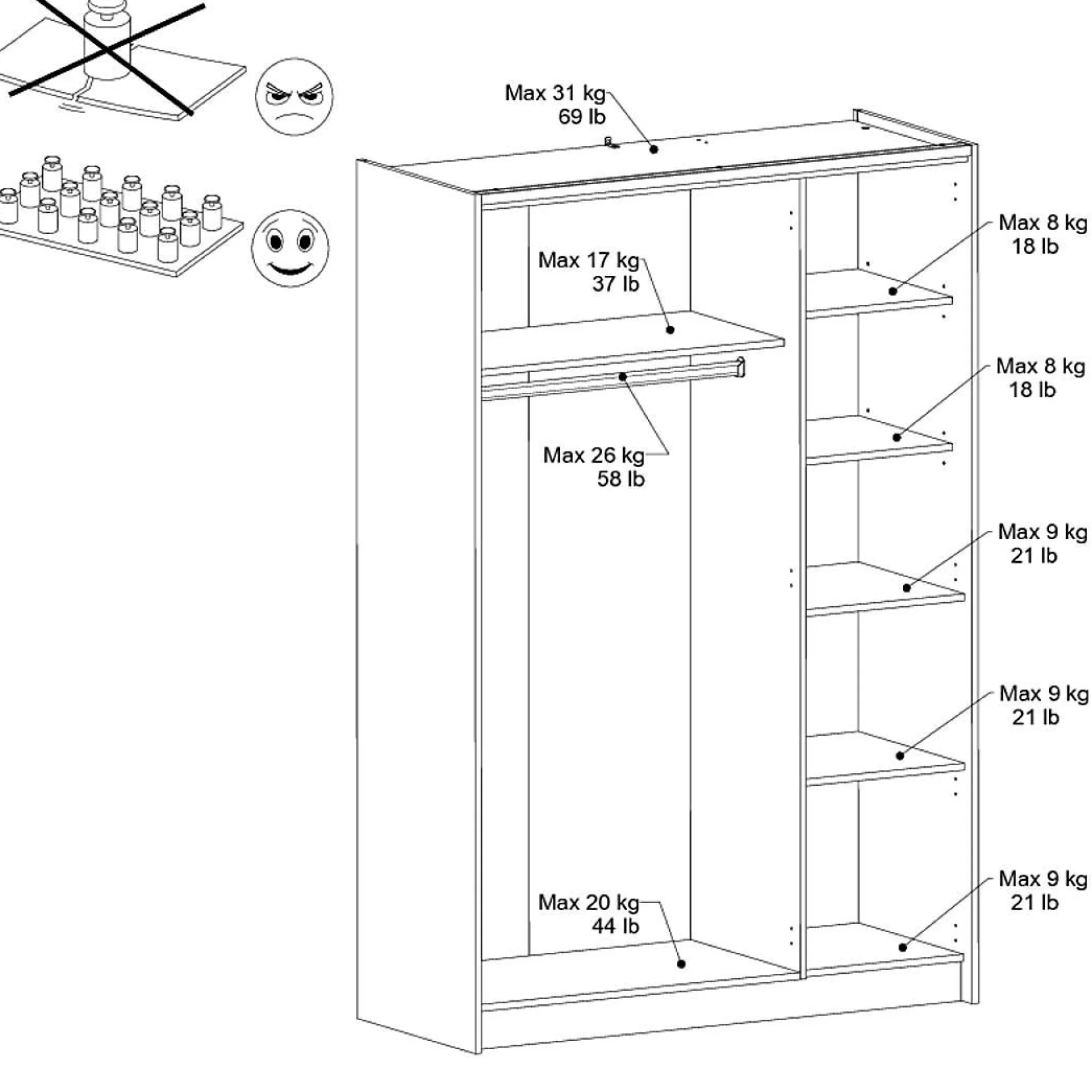 Max 31 kg
69 lb

Max 17 kg
37 lb

Max 26 kg
58 lb

Max 20 kg
44 lb

Max 8 kg
18 lb

Max 8 kg
18 lb

Max 9 kg
21 lb

Max 9 kg
21 lb

Max 9 kg
21 lb